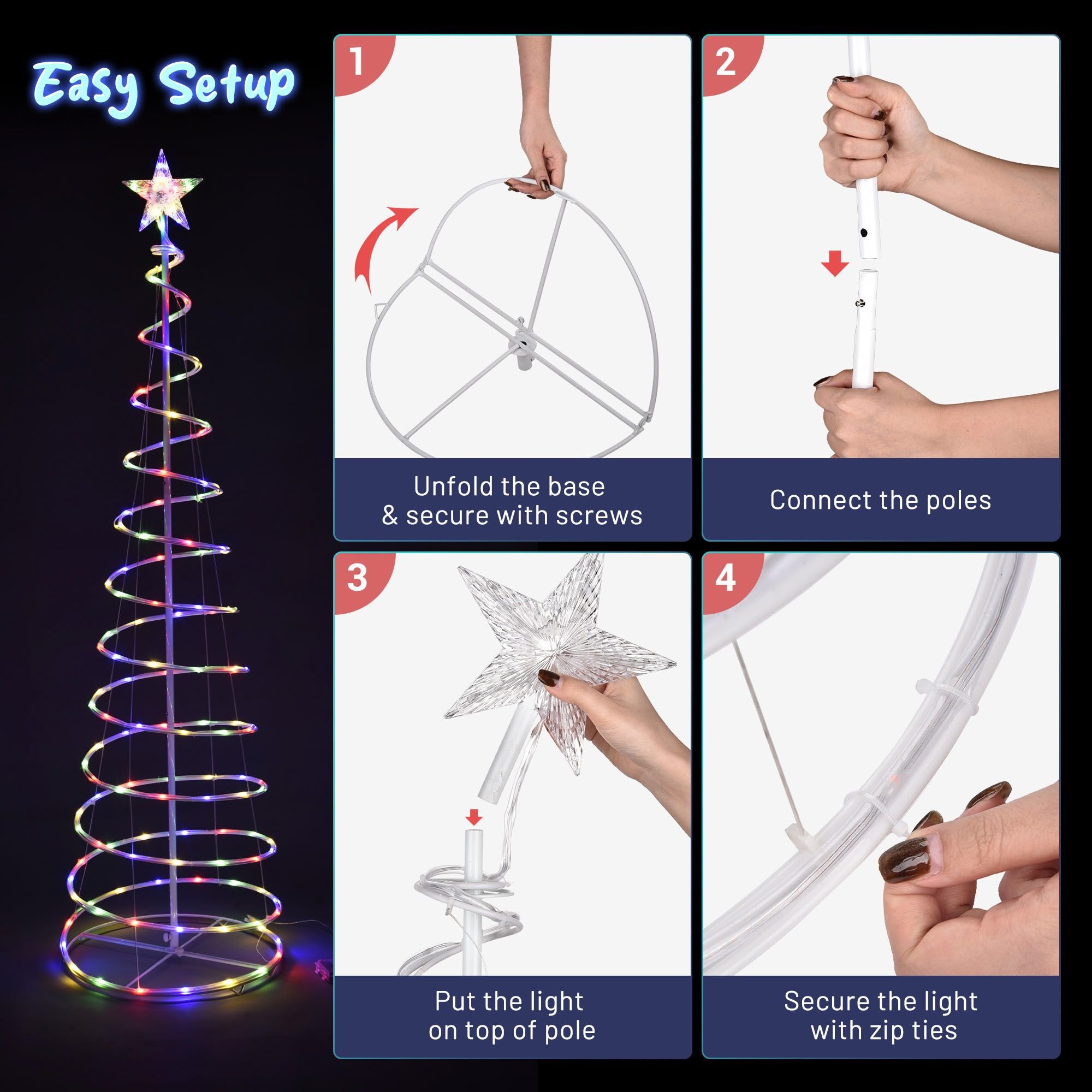 Easy Setup

1

Unfold the base
& secure with screws

2

Connect the poles

3

Put the light
on top of pole

4

Secure the light
with zip ties