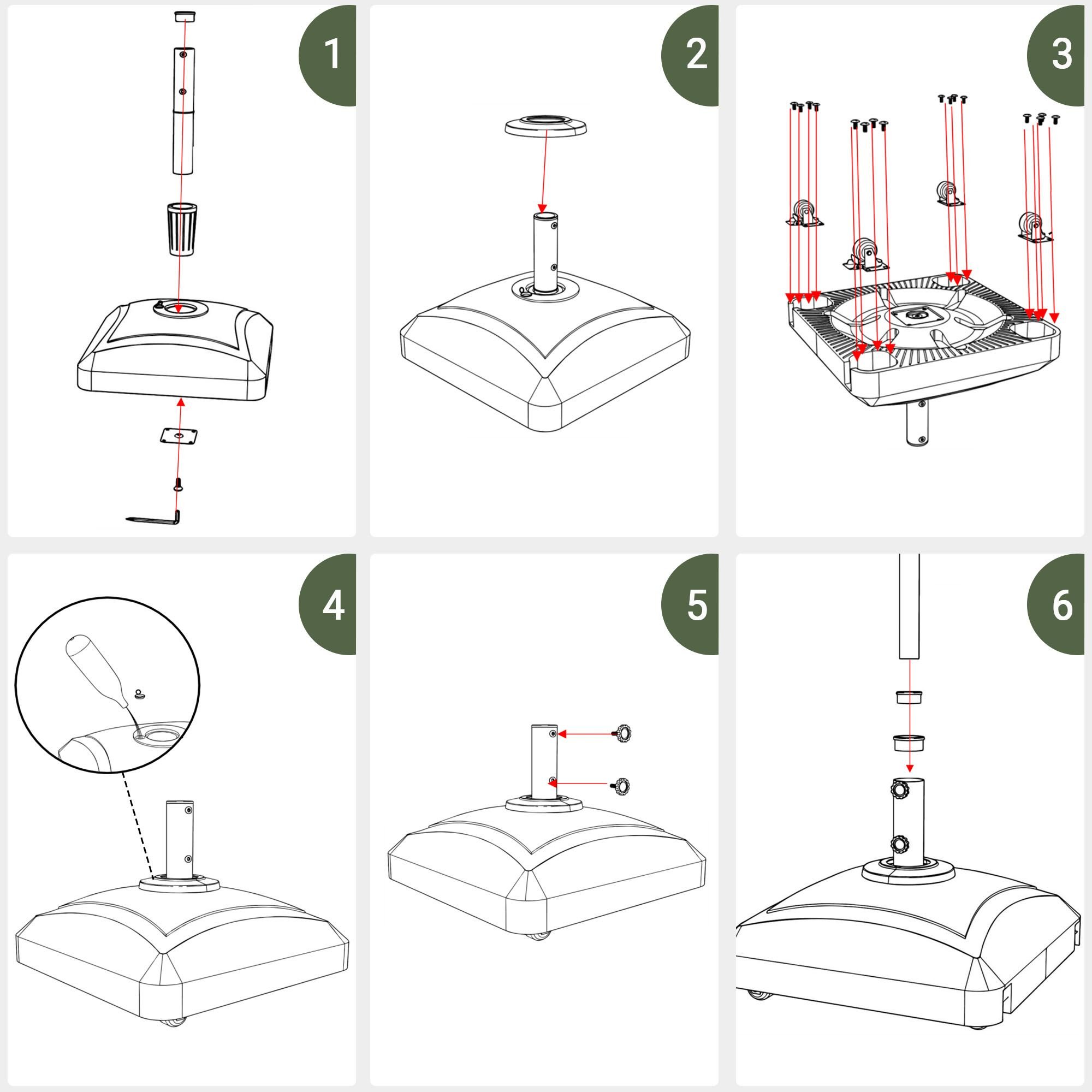 1

2

3

4

5

6