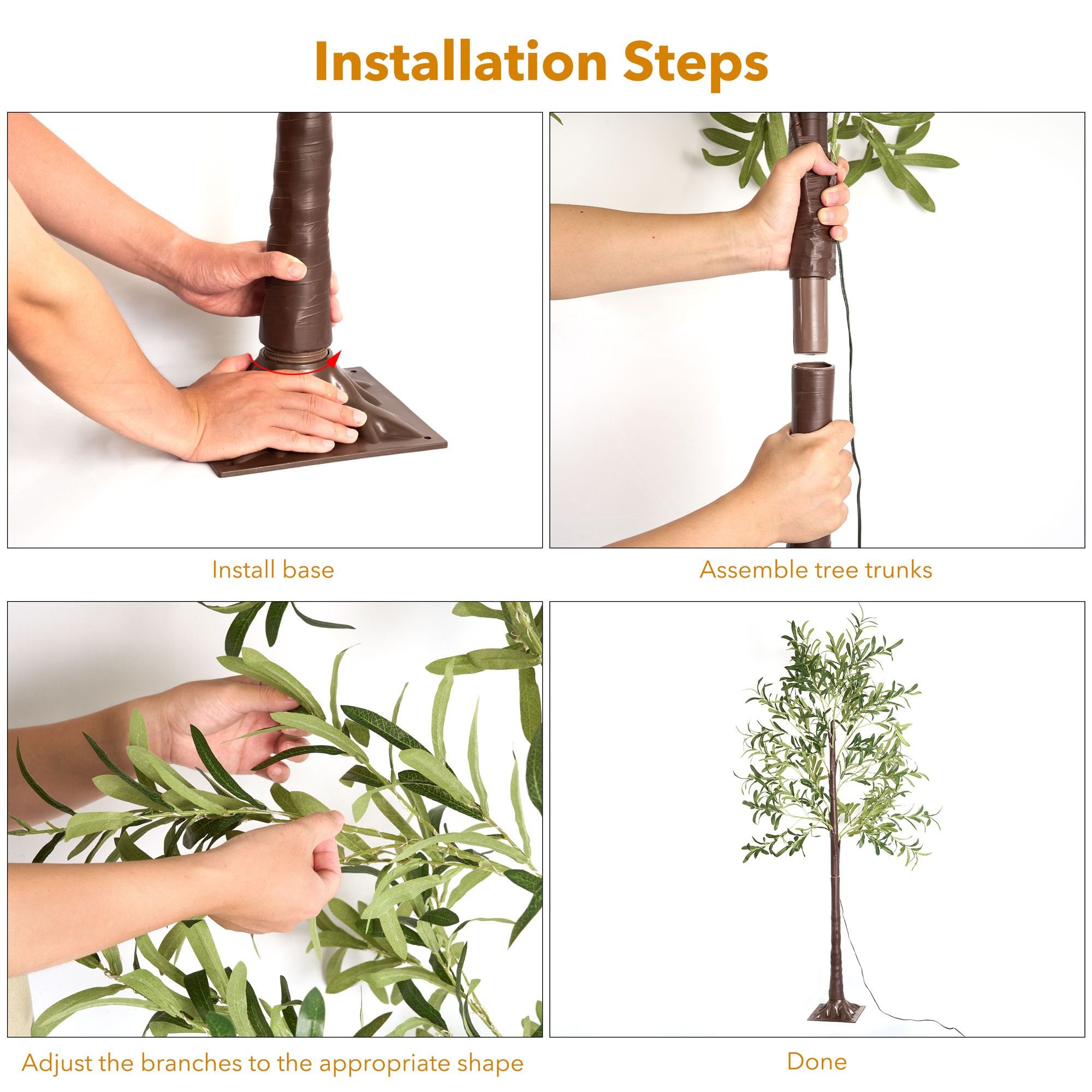 Installation Steps

Install base

Assemble tree trunks

Adjust the branches to the appropriate shape

Done