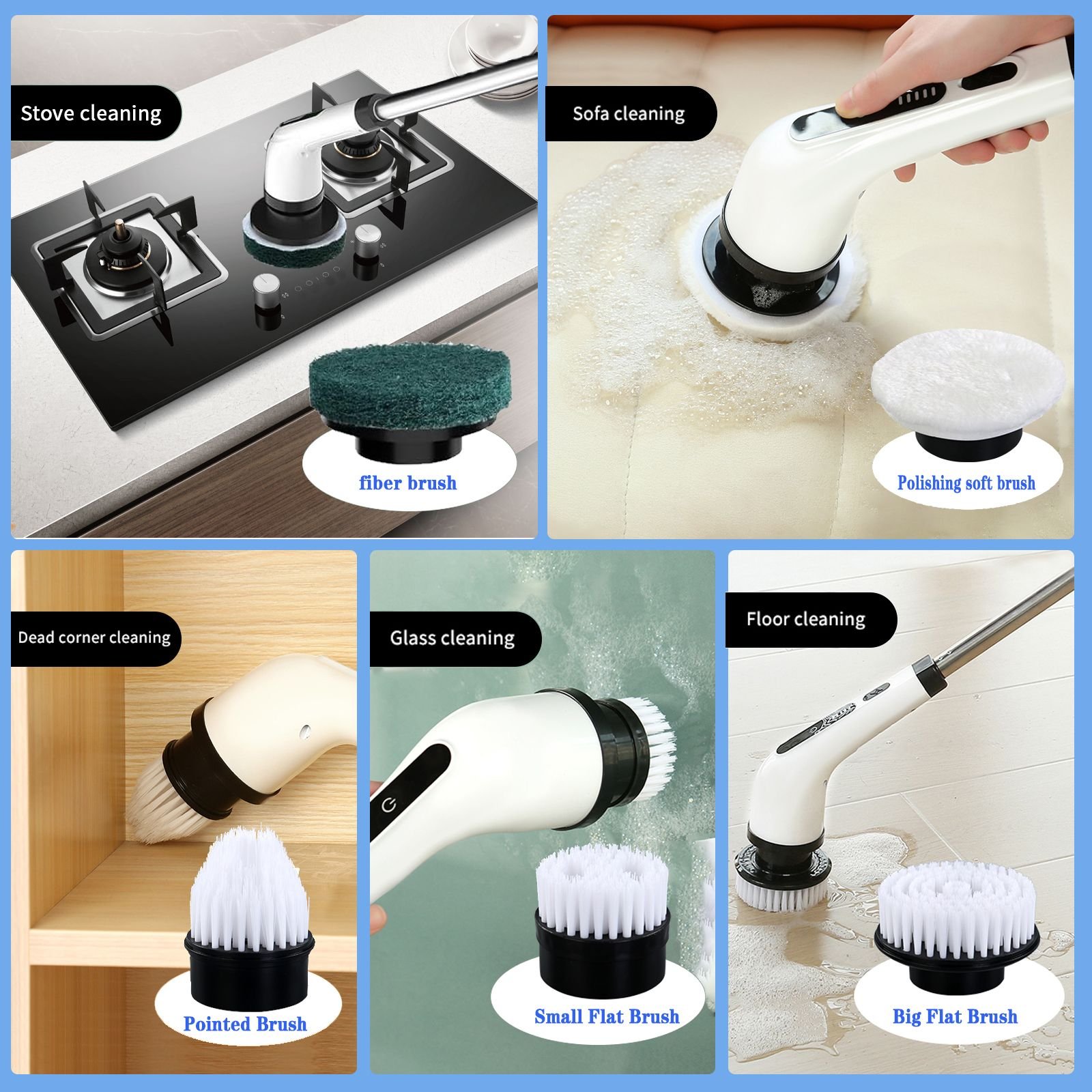 Stove cleaning

fiber brush

Sofa cleaning

Polishing soft brush

Dead corner cleaning

Pointed Brush

Glass cleaning

Small Flat Brush

Floor cleaning

Big Flat Brush