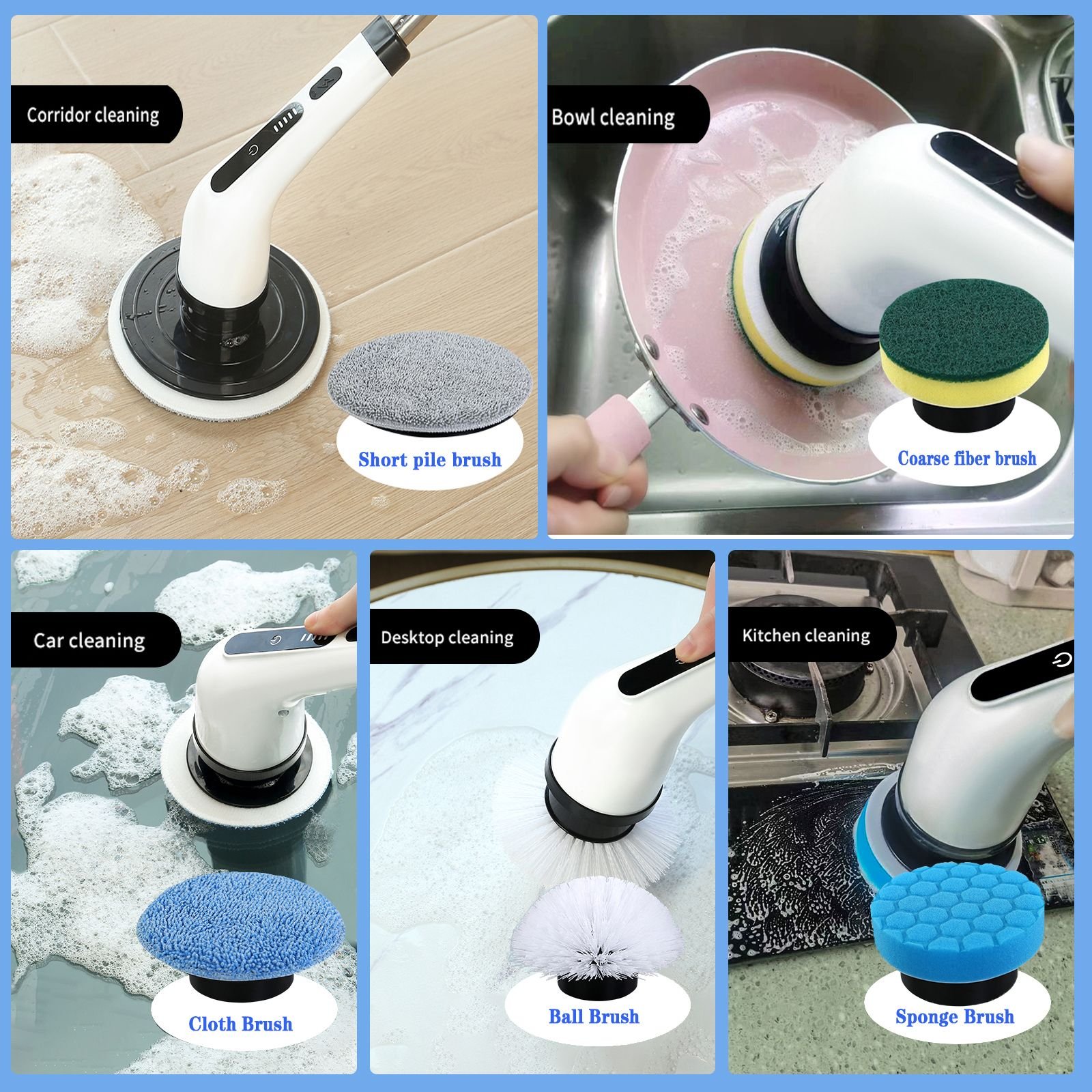 Corridor cleaning

Short pile brush

Bowl cleaning

Coarse fiber brush

Car cleaning

Cloth Brush

Desktop cleaning

Ball Brush

Kitchen cleaning

Sponge Brush