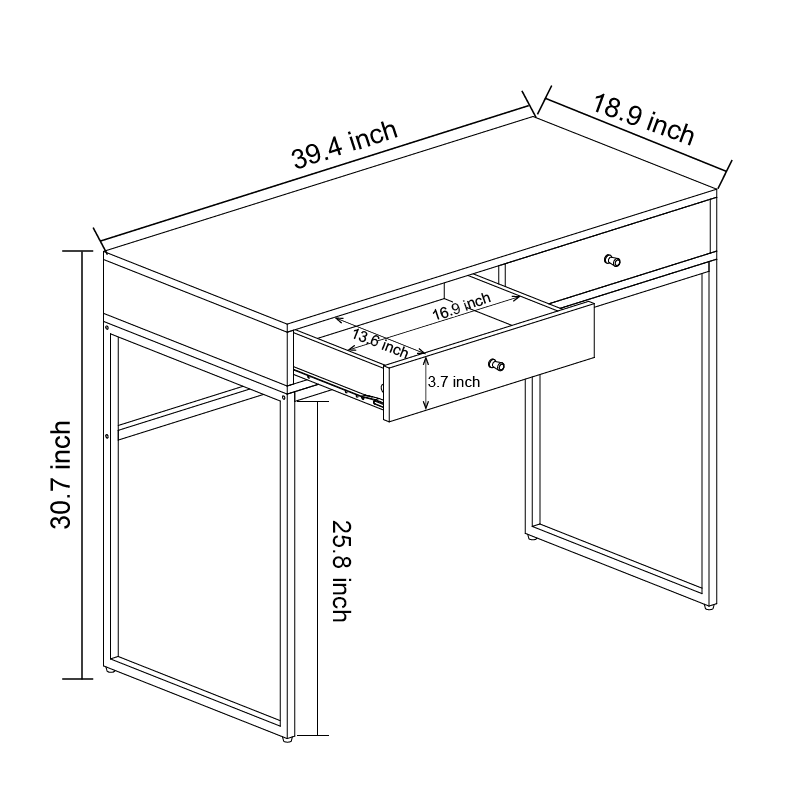 39.4 inch
18.9 inch
16.9 inch
13.6 inch
3.7 inch
30.7 inch
25.8 inch